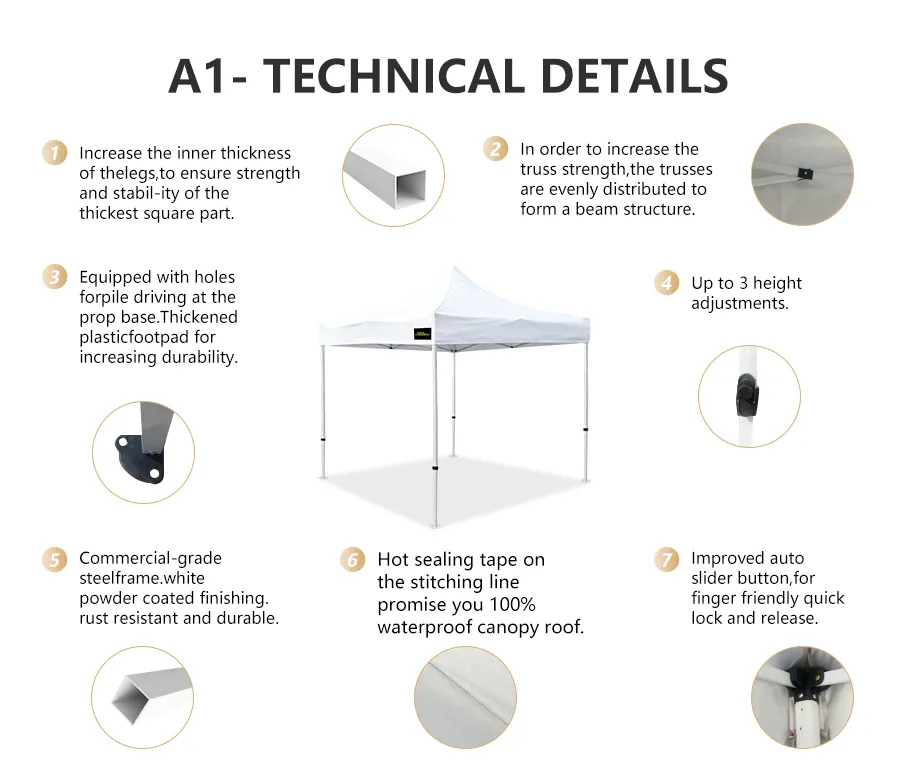 A1- TECHNICAL DETAILS

1 Increase the inner thickness of thelegs,to ensure strength and stabil-ity of the thickest square part.

2 In order to increase the truss strength,the trusses are evenly distributed to form a beam structure.

3 Equipped with holes forpile driving at the prop base.Thickened plasticfootpad for increasing durability.

4 Up to 3 height adjustments.

5 Commercial-grade steelframe.white powder coated finishing. rust resistant and durable.

6 Hot sealing tape on the stitching line promise you 100% waterproof canopy roof.

7 Improved auto slider button,for finger friendly quick lock and release.