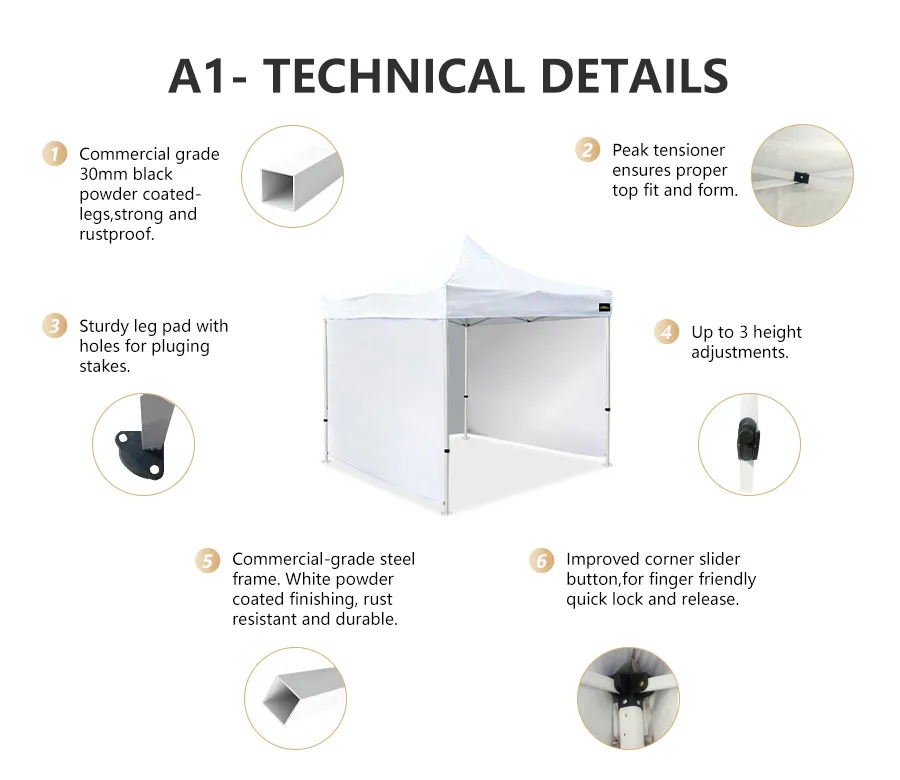 A1- TECHNICAL DETAILS

1 Commercial grade 30mm black powder coated-legs,strong and rustproof.

2 Peak tensioner ensures proper top fit and form.

3 Sturdy leg pad with holes for pluging stakes.

4 Up to 3 height adjustments.

5 Commercial-grade steel frame. White powder coated finishing, rust resistant and durable.

6 Improved corner slider button,for finger friendly quick lock and release.