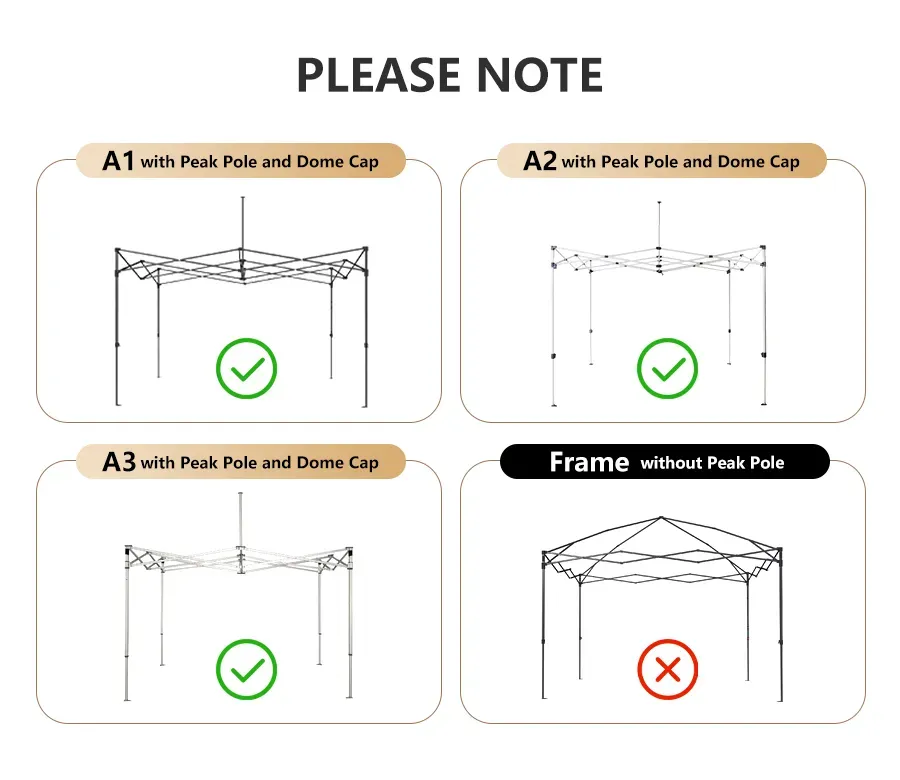 PLEASE NOTE

A1 with Peak Pole and Dome Cap

A2 with Peak Pole and Dome Cap

A3 with Peak Pole and Dome Cap

Frame without Peak Pole